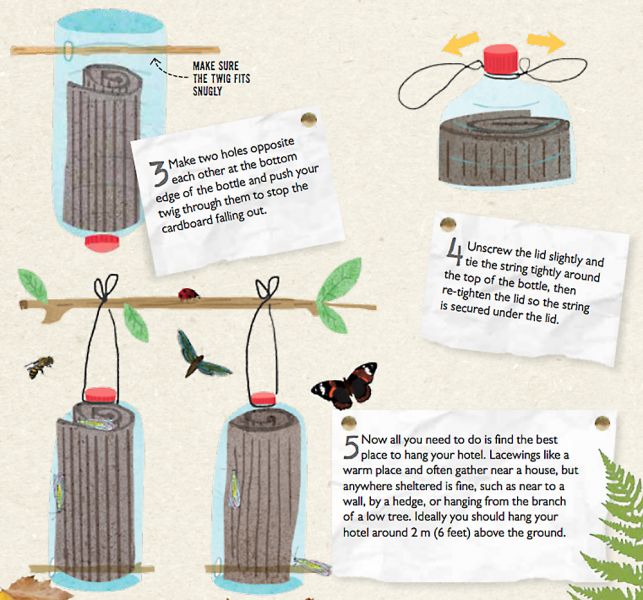 MAKE SURE THE TWIG FITS SNUGLY

3 Make two holes opposite each other at the bottom edge of the bottle and push your twig through them to stop the cardboard falling out.

4 Unscrew the lid slightly and tie the string tightly around the top of the bottle, then re-tighten the lid so the string is secured under the lid.

5 Now all you need to do is find the best place to hang your hotel. Lacewings like a warm place and often gather near a house, but anywhere sheltered is fine, such as near to a wall, by a hedge, or hanging from the branch of a low tree. Ideally you should hang your hotel around 2 m (6 feet) above the ground.